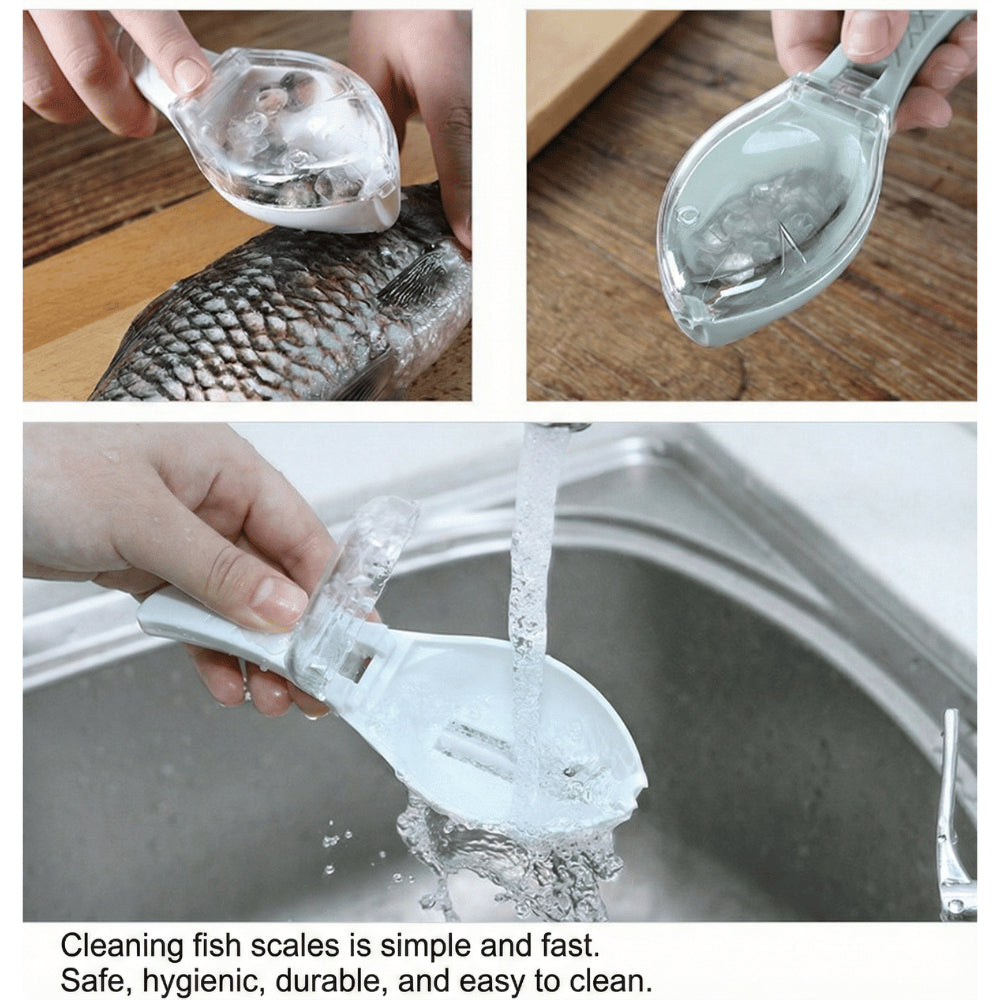 Cleaning fish scales is simple and fast.
Safe, hygienic, durable, and easy to clean.